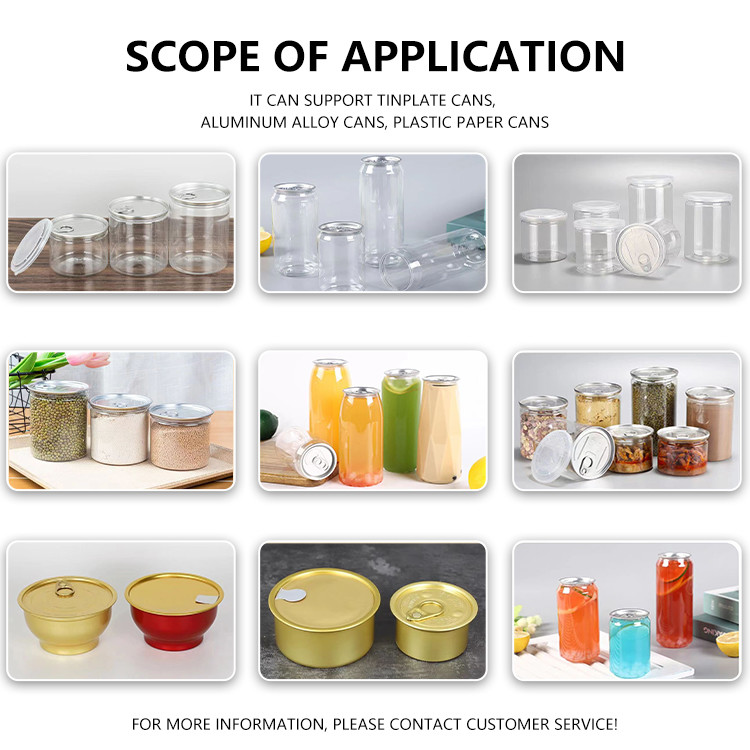 SCOPE OF APPLICATION

IT CAN SUPPORT TINPLATE CANS, ALUMINUM ALLOY CANS, PLASTIC PAPER CANS

FOR MORE INFORMATION, PLEASE CONTACT CUSTOMER SERVICE!